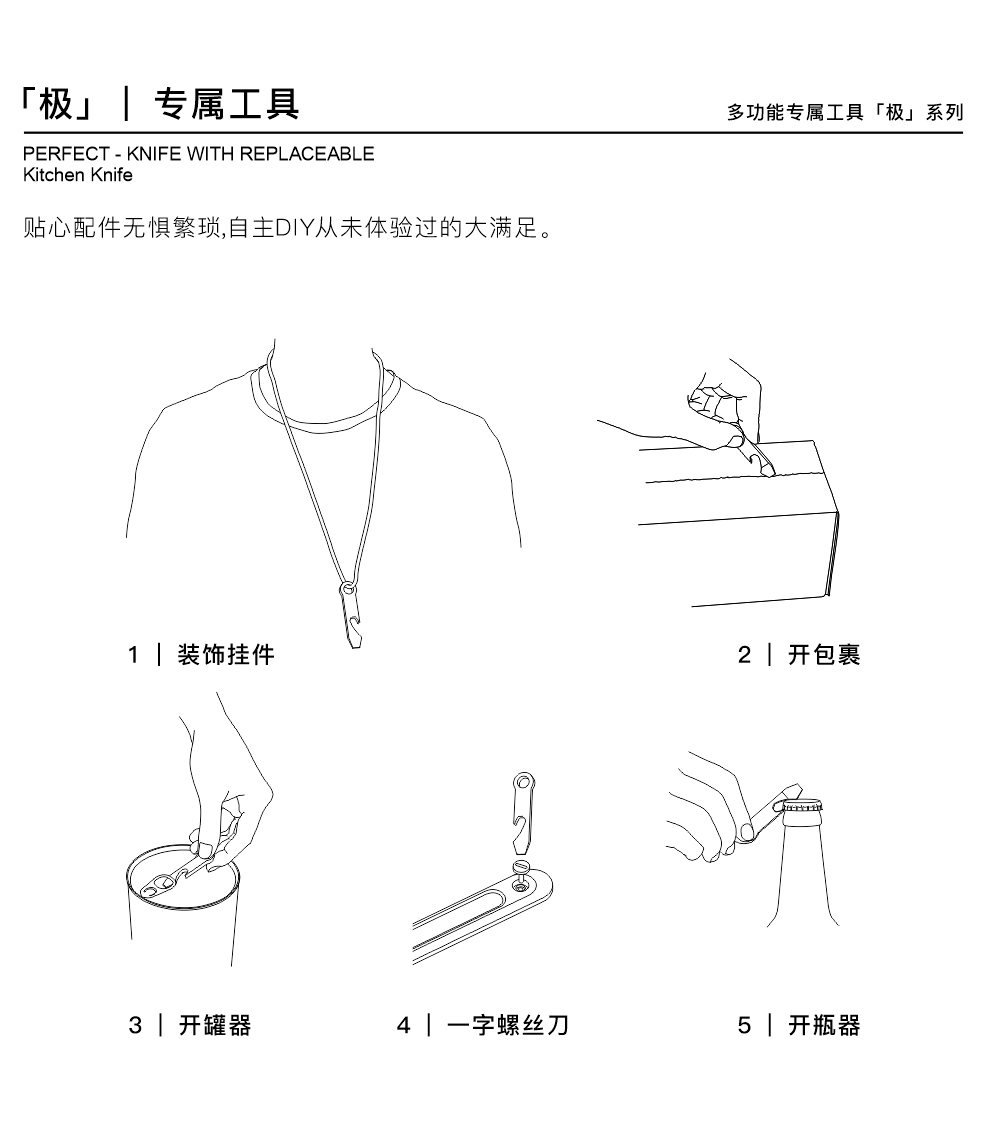 「极」 | 专属工具

多功能专属工具「极」系列

PERFECT - KNIFE WITH REPLACEABLE
Kitchen Knife

贴心配件无惧繁琐,自主DIY从未体验过的大满足。

1 | 装饰挂件

2 | 开包裹

3 | 开罐器

4 | 一字螺丝刀

5 | 开瓶器